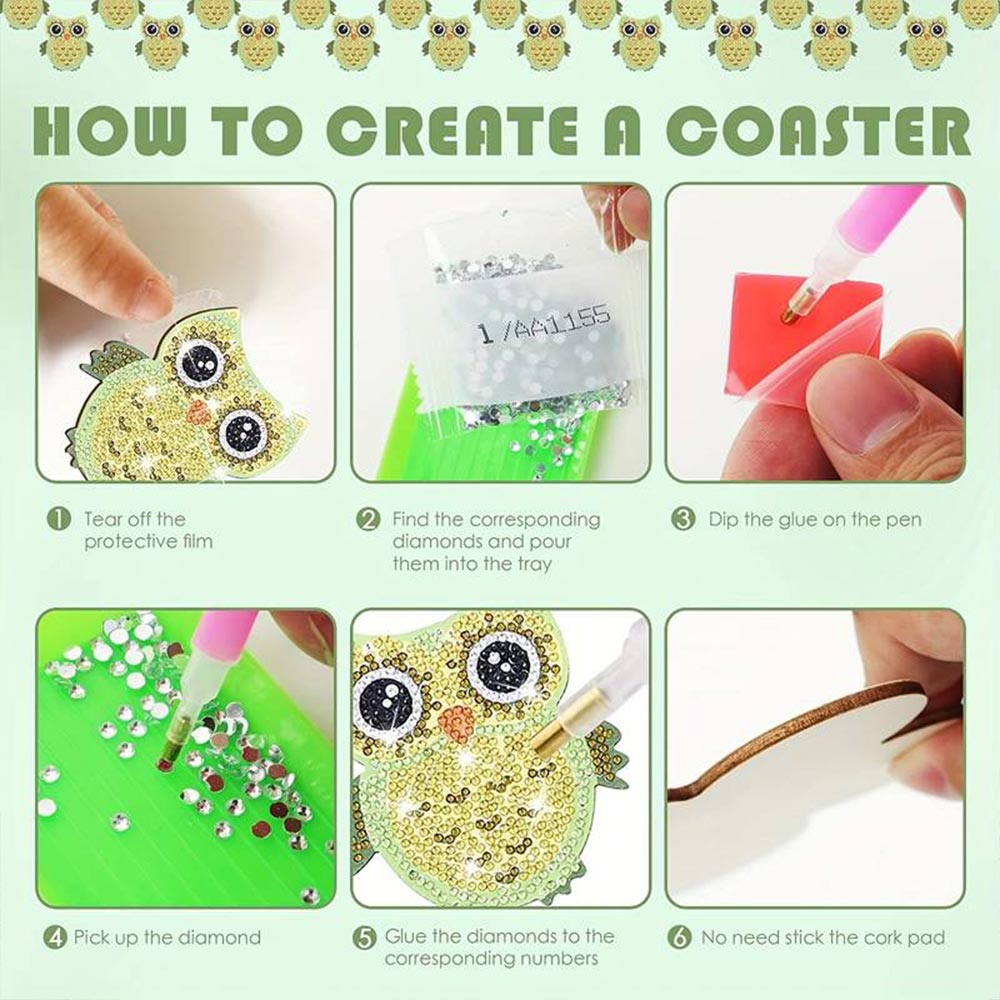 HOW TO CREATE A COASTER

1/AA1155

1 Tear off the protective film

2 Find the corresponding diamonds and pour them into the tray

3 Dip the glue on the pen

4 Pick up the diamond

5 Glue the diamonds to the corresponding numbers

6 No need stick the cork pad